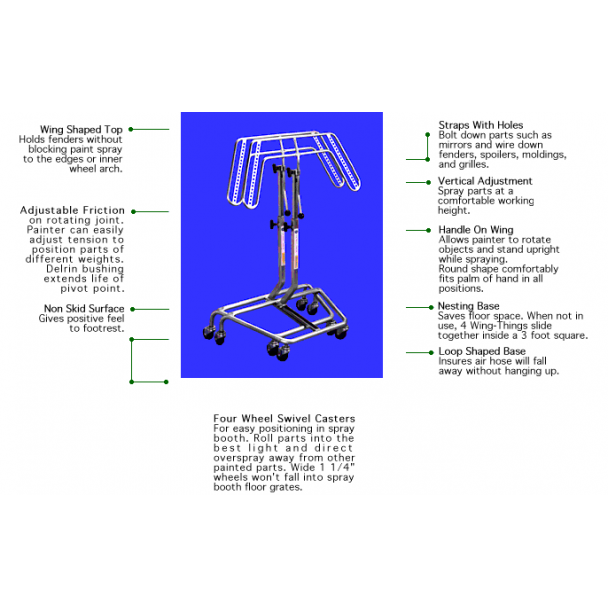 Wing Shaped Top
Holds fenders without blocking paint spray to the edges or inner wheel arch.

Adjustable Friction
on rotating joint. Painter can easily adjust tension to position parts of different weights. Delrin bushing extends life of pivot point.

Non Skid Surface
Gives positive feel to footrest.

Straps With Holes
Bolt down parts such as mirrors and wire down fenders, spoilers, moldings, and grilles.

Vertical Adjustment
Spray parts at a comfortable working height.

Handle On Wing
Allows painter to rotate objects and stand upright while spraying. Round shape comfortably fits palm of hand in all positions.

Nesting Base
Saves floor space. When not in use, 4 Wing-Things slide together inside a 3 foot square.

Loop Shaped Base
Insures air hose will fall away without hanging up.

Four Wheel Swivel Casters
For easy positioning in spray booth. Roll parts into the best light and direct overspray away from other painted parts. Wide 1 1/4" wheels won't fall into spray booth floor grates.