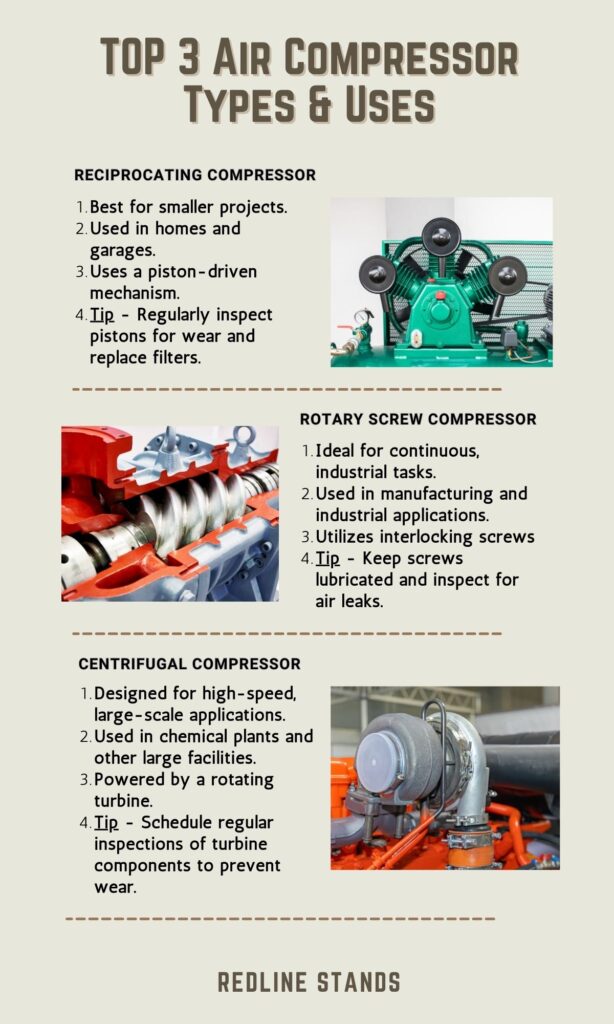 TOP 3 Air Compressor Types & Uses

RECIPROCATING COMPRESSOR

1. Best for smaller projects.
2. Used in homes and garages.
3. Uses a piston-driven mechanism.
4. Tip - Regularly inspect pistons for wear and replace filters.

ROTARY SCREW COMPRESSOR

1. Ideal for continuous, industrial tasks.
2. Used in manufacturing and industrial applications.
3. Utilizes interlocking screws
4. Tip - Keep screws lubricated and inspect for air leaks.

CENTRIFUGAL COMPRESSOR

1. Designed for high-speed, large-scale applications.
2. Used in chemical plants and other large facilities.
3. Powered by a rotating turbine.
4. Tip - Schedule regular inspections of turbine components to prevent wear.

REDLINE STANDS